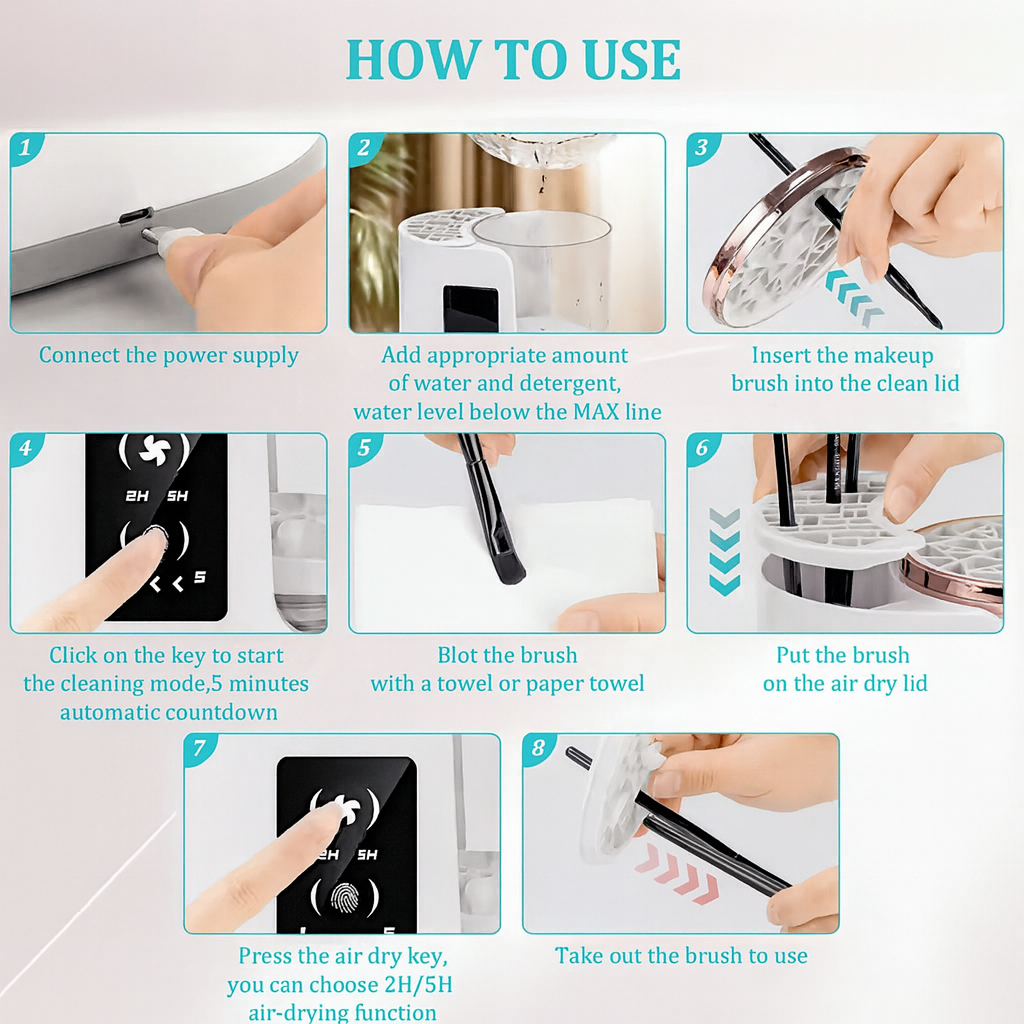 HOW TO USE

1

Connect the power supply

2

Add appropriate amount of water and detergent, water level below the MAX line

3

Insert the makeup brush into the clean lid

4

2H 5H

5

Click on the key to start the cleaning mode,5 minutes automatic countdown

5

Blot the brush with a towel or paper towel

6

Put the brush on the air dry lid

7

2H 5H

Press the air dry key, you can choose 2H/5H air-drying function

8

Take out the brush to use